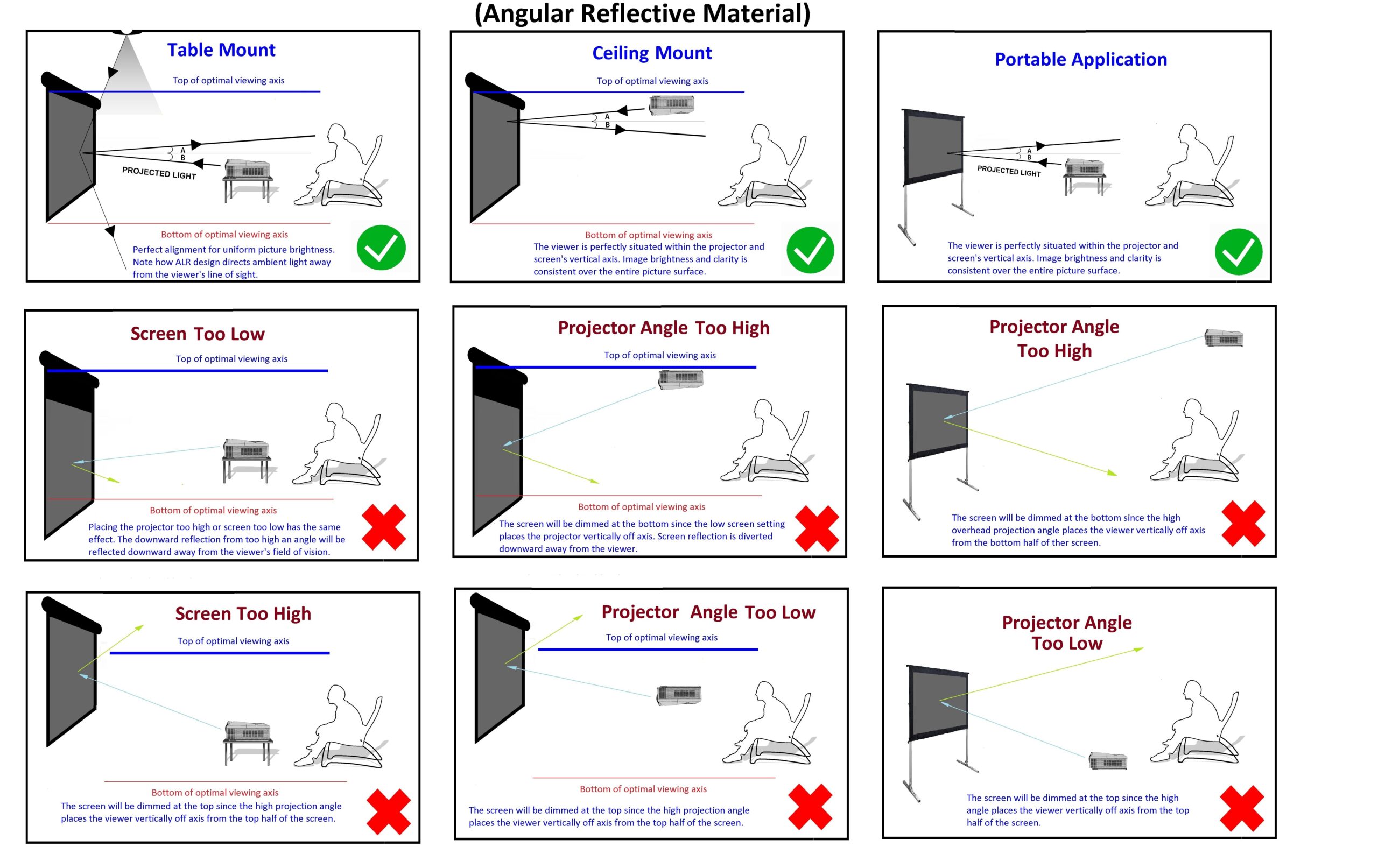 (Angular Reflective Material)

Table Mount

Top of optimal viewing axis

A
B

PROJECTED LIGHT

Bottom of optimal viewing axis

Perfect alignment for uniform picture brightness. Note how ALR design directs ambient light away from the viewer's line of sight.

Ceiling Mount

Top of optimal viewing axis

A
B

Bottom of optimal viewing axis

The viewer is perfectly situated within the projector and screen's vertical axis. Image brightness and clarity is consistent over the entire picture surface.

Portable Application

A
B

PROJECTED LIGHT

The viewer is perfectly situated within the projector and screen's vertical axis. Image brightness and clarity is consistent over the entire picture surface.

Screen Too Low

Top of optimal viewing axis

Bottom of optimal viewing axis

Placing the projector too high or screen too low has the same effect. The downward reflection from too high an angle will be reflected downward away from the viewer's field of vision.

Projector Angle Too High

Top of optimal viewing axis

Bottom of optimal viewing axis

The screen will be dimmed at the bottom since the low screen setting places the projector vertically off axis. Screen reflection is diverted downward away from the viewer.

Projector Angle Too High

The screen will be dimmed at the bottom since the high overhead projection angle places the viewer vertically off axis from the bottom half of ther screen.

Screen Too High

Top of optimal viewing axis

Bottom of optimal viewing axis

The screen will be dimmed at the top since the high projection angle places the viewer vertically off axis from the top half of the screen.

Projector Angle Too Low

Top of optimal viewing axis

Bottom of optimal viewing axis

The screen will be dimmed at the top since the high projection angle places the viewer vertically off axis from the top half of the screen.

Projector Angle Too Low

The screen will be dimmed at the top since the high angle places the viewer vertically off axis from the top half of the screen.